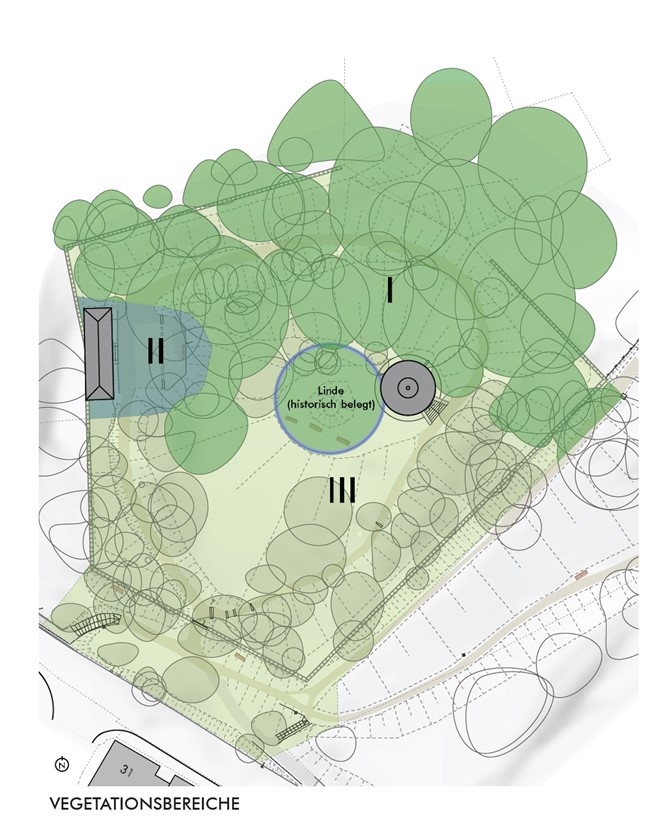 I

II

Linde (historisch belegt)

III

N

31

VEGETATIONSBEREICHE